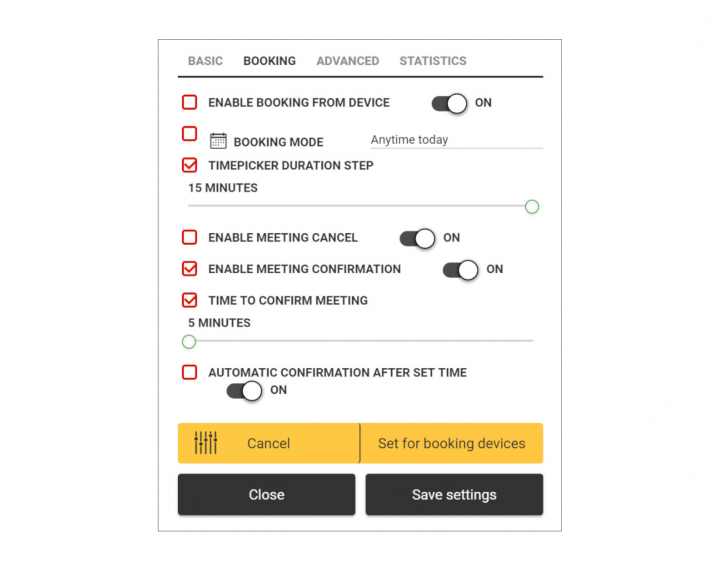 BASIC BOOKING ADVANCED STATISTICS

ENABLE BOOKING FROM DEVICE ON

BOOKING MODE Anytime today

TIMEPICKER DURATION STEP

15 MINUTES

ENABLE MEETING CANCEL ON

ENABLE MEETING CONFIRMATION ON

TIME TO CONFIRM MEETING

5 MINUTES

AUTOMATIC CONFIRMATION AFTER SET TIME

ON

Cancel

Set for booking devices

Close

Save settings